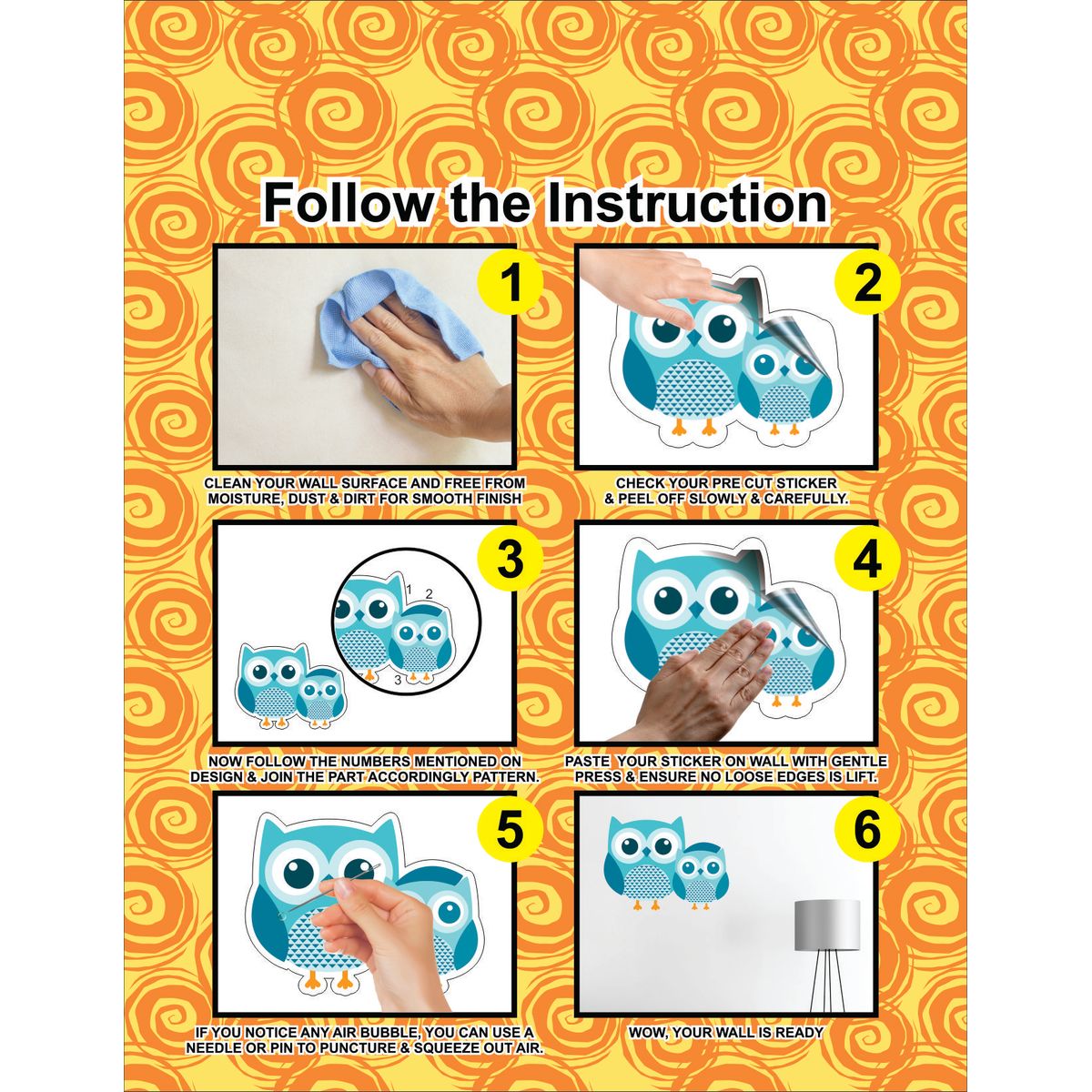 Follow the Instruction

1

CLEAN YOUR WALL SURFACE AND FREE FROM MOISTURE, DUST & DIRT FOR SMOOTH FINISH

2

CHECK YOUR PRE CUT STICKER & PEEL OFF SLOWLY & CAREFULLY.

3

1 2 3

NOW FOLLOW THE NUMBERS MENTIONED ON DESIGN & JOIN THE PART ACCORDINGLY PATTERN.

4

PASTE YOUR STICKER ON WALL WITH GENTLE PRESS & ENSURE NO LOOSE EDGES IS LIFT.

5

IF YOU NOTICE ANY AIR BUBBLE, YOU CAN USE A NEEDLE OR PIN TO PUNCTURE & SQUEEZE OUT AIR.

6

WOW, YOUR WALL IS READY